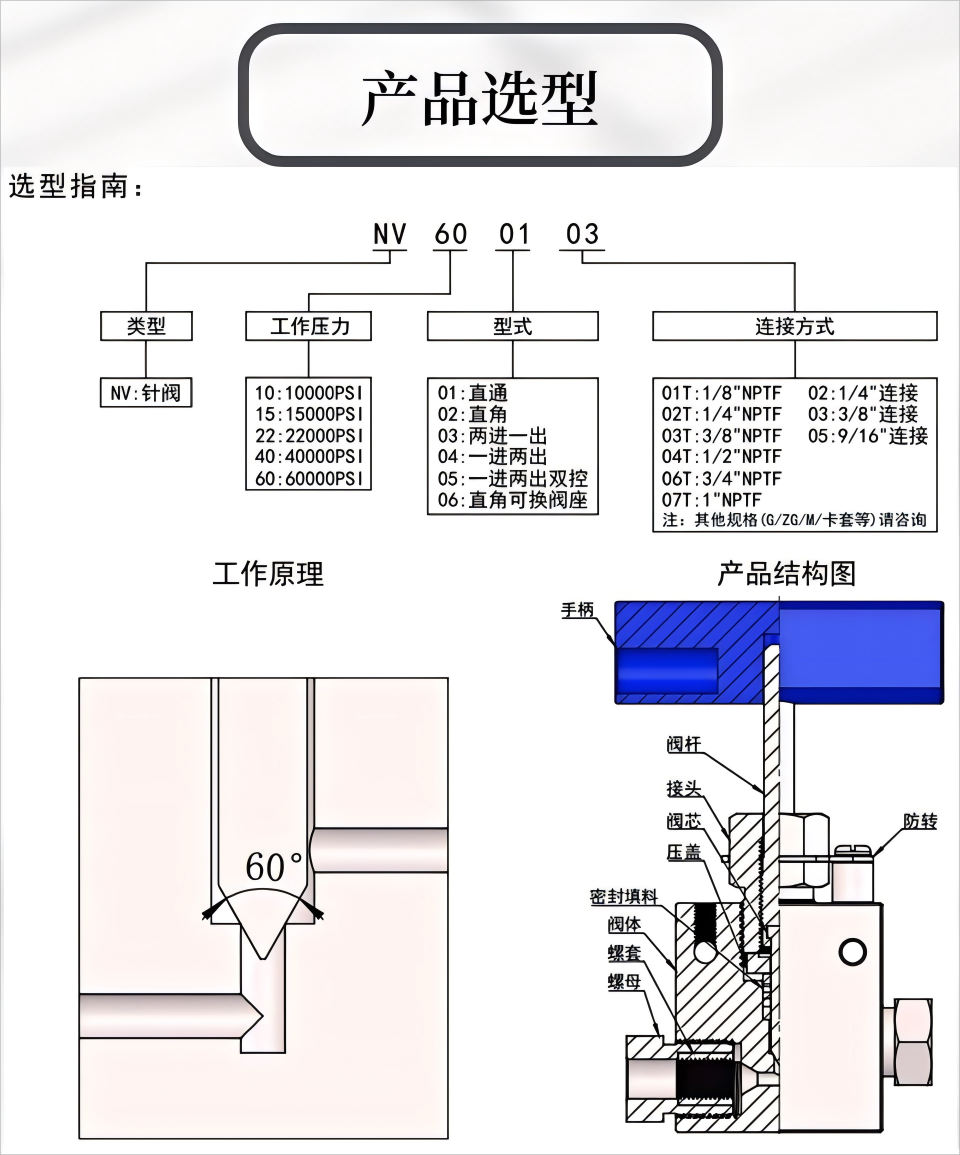 产品选型

选型指南：

NV 60 01 03

类型

NV:针阀

工作压力

10:10000PSI
15:15000PSI
22:22000PSI
40:40000PSI
60:60000PSI

型式

01:直通
02:直角
03:两进一出
04:一进两出
05:一进两出双控
06:直角可换阀座

连接方式

01T:1/8"NPTF
02T:1/4"NPTF
03T:3/8"NPTF
04T:1/2"NPTF
06T:3/4"NPTF
07T:1"NPTF

02:1/4"连接
03:3/8"连接
05:9/16"连接

注：其他规格(G/ZG/M/卡套等)请咨询

工作原理

60°

产品结构图

手柄
阀杆
接头
阀芯
压盖
密封填料
阀体
螺套
螺母
防转