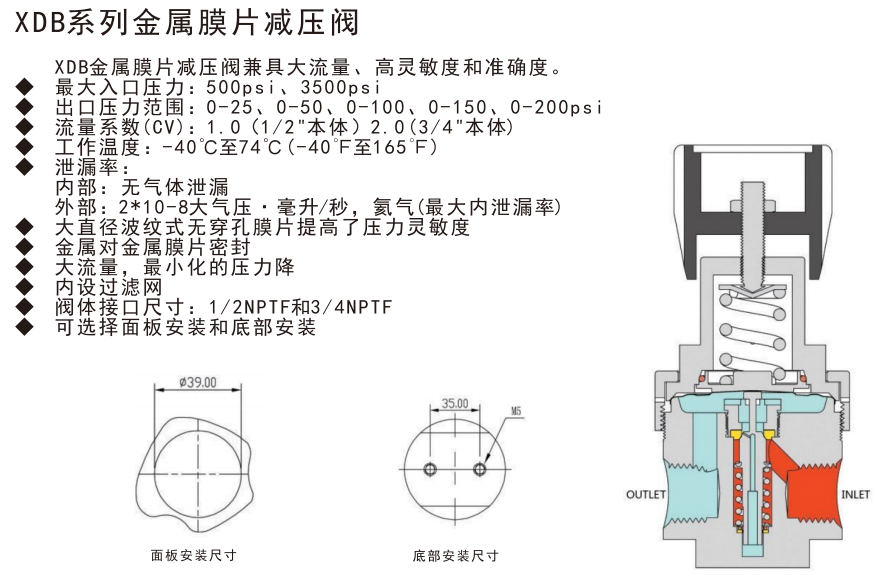 XDB系列金属膜片减压阀

XDB金属膜片减压阀兼具大流量、高灵敏度和准确度。
◆ 最大入口压力：500psi、3500psi
◆ 出口压力范围：0-25、0-50、0-100、0-150、0-200psi
◆ 流量系数(CV)：1.0（1/2"本体）2.0(3/4"本体)
◆ 工作温度：-40°C至74°C(-40°F至165°F)
◆ 泄漏率：
内部：无气体泄漏
外部：2*10-8大气压·毫升/秒，氦气(最大内泄漏率)
◆ 大直径波纹式无穿孔膜片提高了压力灵敏度
◆ 金属对金属膜片密封
◆ 大流量，最小化的压力降
◆ 内设过滤网
◆ 阀体接口尺寸：1/2NPTF和3/4NPTF
◆ 可选择面板安装和底部安装

ø39.00

面板安装尺寸

35.00
M5

底部安装尺寸

OUTLET
INLET